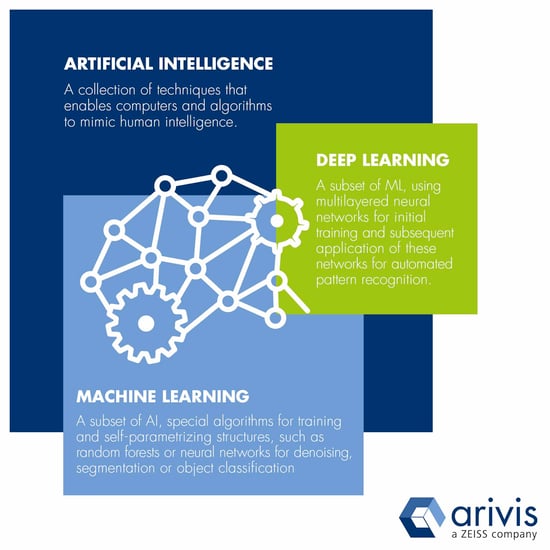 ARTIFICIAL INTELLIGENCE

A collection of techniques that enables computers and algorithms to mimic human intelligence.

DEEP LEARNING

A subset of ML, using multilayered neural networks for initial training and subsequent application of these networks for automated pattern recognition.

MACHINE LEARNING

A subset of AI, special algorithms for training and self-parametrizing structures, such as random forests or neural networks for denoising, segmentation or object classification

arivis
a ZEISS company