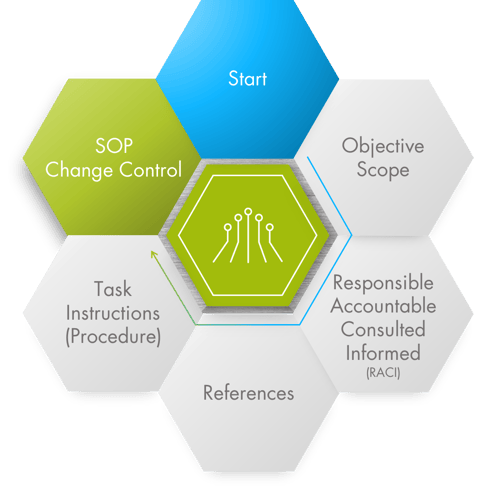 Start

Objective
Scope

Responsible
Accountable
Consulted
Informed
(RACI)

References

Task
Instructions
(Procedure)

SOP
Change Control